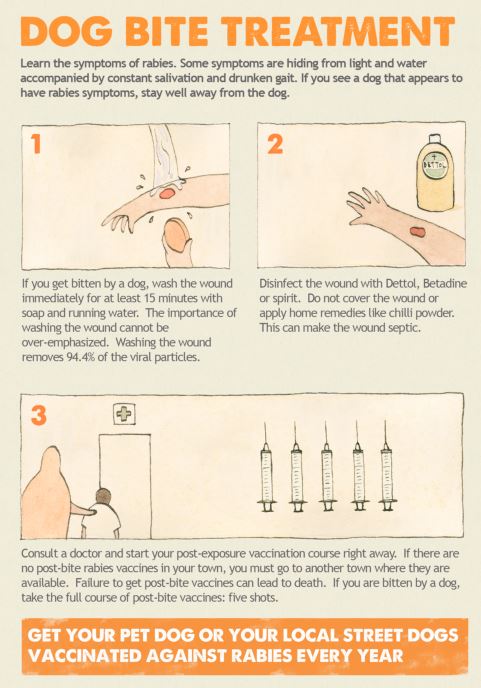 DOG BITE TREATMENT

Learn the symptoms of rabies. Some symptoms are hiding from light and water accompanied by constant salivation and drunken gait. If you see a dog that appears to have rabies symptoms, stay well away from the dog.

1

If you get bitten by a dog, wash the wound immediately for at least 15 minutes with soap and running water. The importance of washing the wound cannot be over-emphasized. Washing the wound removes 94.4% of the viral particles.

2

DETTOL

Disinfect the wound with Dettol, Betadine or spirit. Do not cover the wound or apply home remedies like chilli powder. This can make the wound septic.

3

Consult a doctor and start your post-exposure vaccination course right away. If there are no post-bite rabies vaccines in your town, you must go to another town where they are available. Failure to get post-bite vaccines can lead to death. If you are bitten by a dog, take the full course of post-bite vaccines: five shots.

GET YOUR PET DOG OR YOUR LOCAL STREET DOGS VACCINATED AGAINST RABIES EVERY YEAR